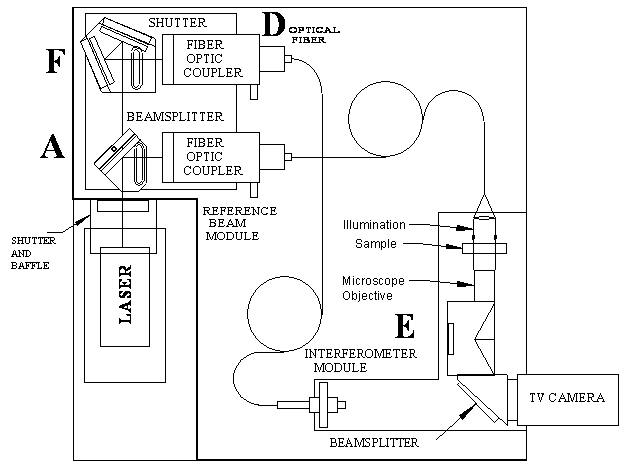 SHUTTER

D OPTICAL FIBER

F

FIBER OPTIC COUPLER

BEAMSPLITTER

A

FIBER OPTIC COUPLER

REFERENCE BEAM MODULE

SHUTTER AND BAFFLE

LASER

Illumination

Sample

Microscope Objective

E

INTERFEROMETER MODULE

TV CAMERA

BEAMSPLITTER