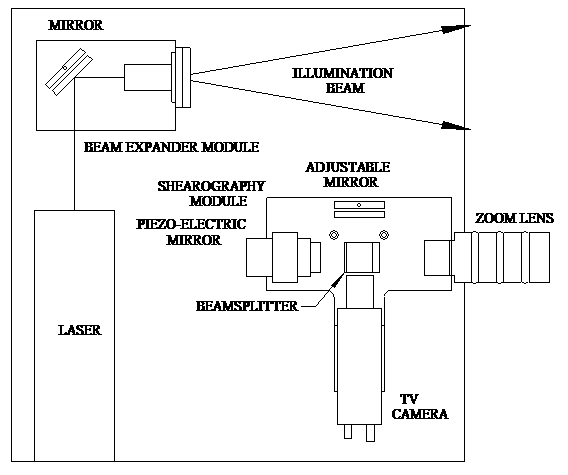 MIRROR

ILLUMINATION BEAM

BEAM EXPANDER MODULE

ADJUSTABLE MIRROR

SHEAROGRAPHY MODULE

PIEZO-ELECTRIC MIRROR

ZOOM LENS

BEAMSPLITTER

LASER

TV CAMERA